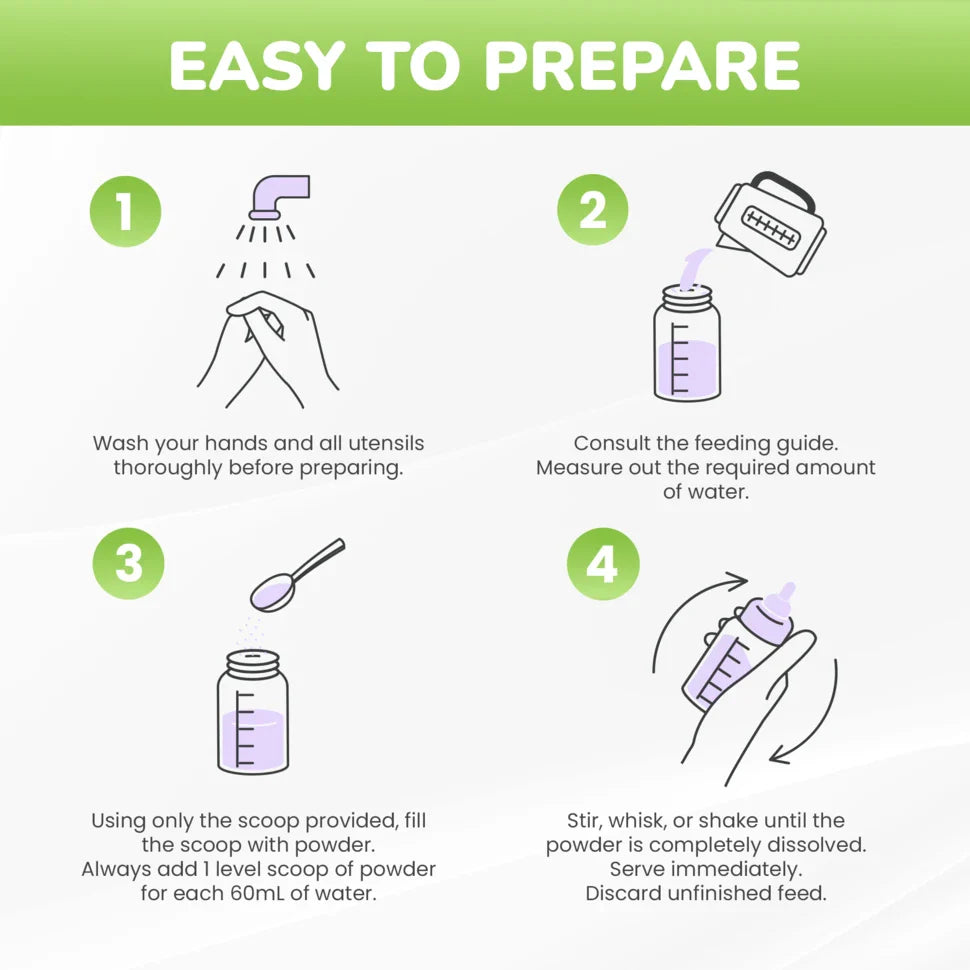 EASY TO PREPARE

1

Wash your hands and all utensils thoroughly before preparing.

2

Consult the feeding guide. Measure out the required amount of water.

3

Using only the scoop provided, fill the scoop with powder. Always add 1 level scoop of powder for each 60mL of water.

4

Stir, whisk, or shake until the powder is completely dissolved. Serve immediately. Discard unfinished feed.