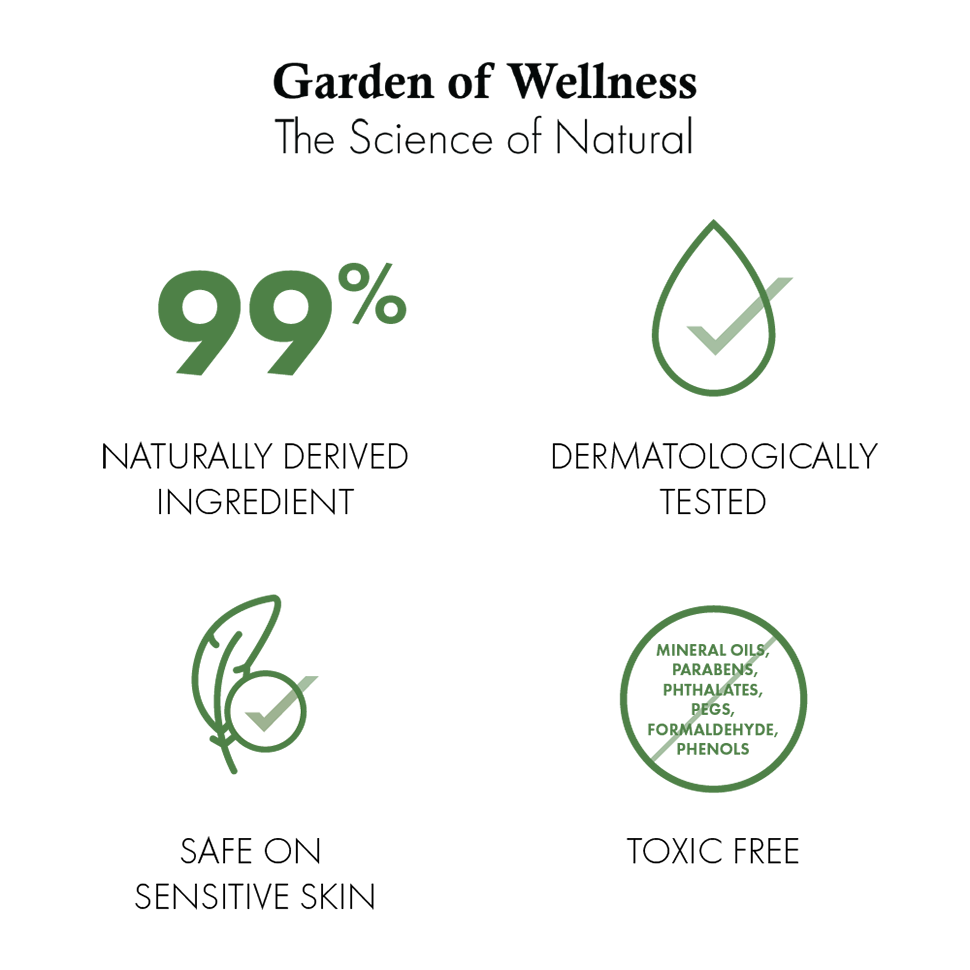 Garden of Wellness
The Science of Natural

99%

NATURALLY DERIVED INGREDIENT

DERMATOLOGICALLY TESTED

SAFE ON SENSITIVE SKIN

MINERAL OILS, PARABENS, PHTHALATES, PEGS, FORMALDEHYDE, PHENOLS

TOXIC FREE