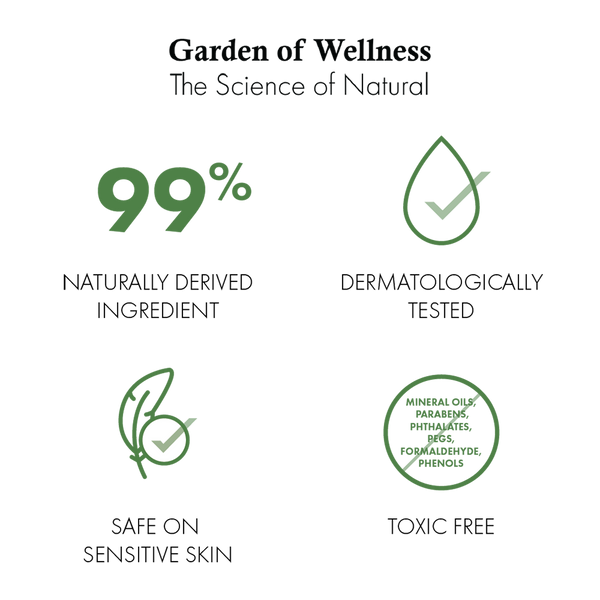 Garden of Wellness
The Science of Natural

99%

NATURALLY DERIVED INGREDIENT

DERMATOLOGICALLY TESTED

SAFE ON SENSITIVE SKIN

MINERAL OILS, PARABENS, PHTHALATES, PEGS, FORMALDEHYDE, PHENOLS

TOXIC FREE